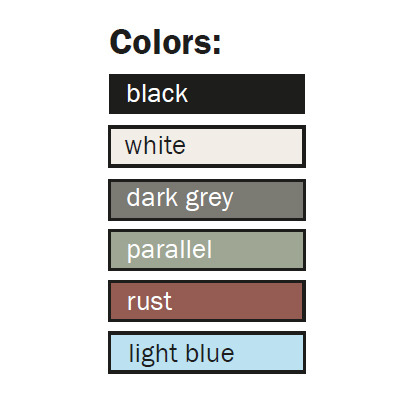 Colors:

black

white

dark grey

parallel

rust

light blue